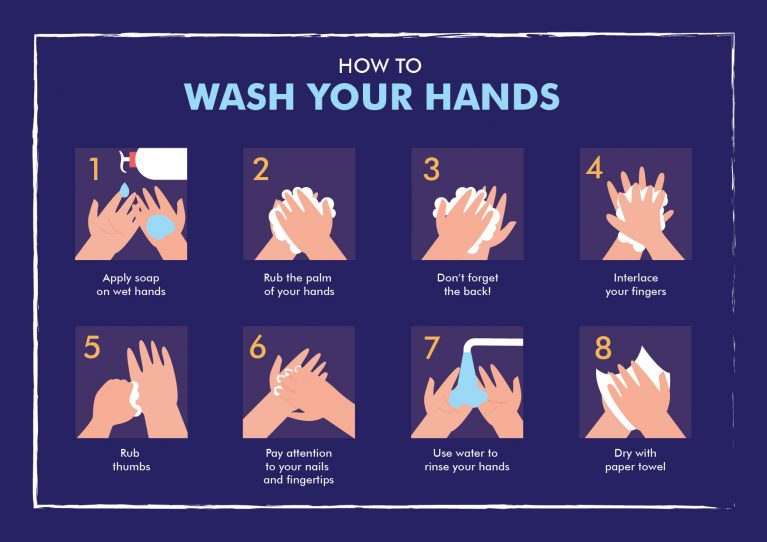 HOW TO
WASH YOUR HANDS

1
Apply soap on wet hands

2
Rub the palm of your hands

3
Don't forget the back!

4
Interlace your fingers

5
Rub thumbs

6
Pay attention to your nails and fingertips

7
Use water to rinse your hands

8
Dry with paper towel