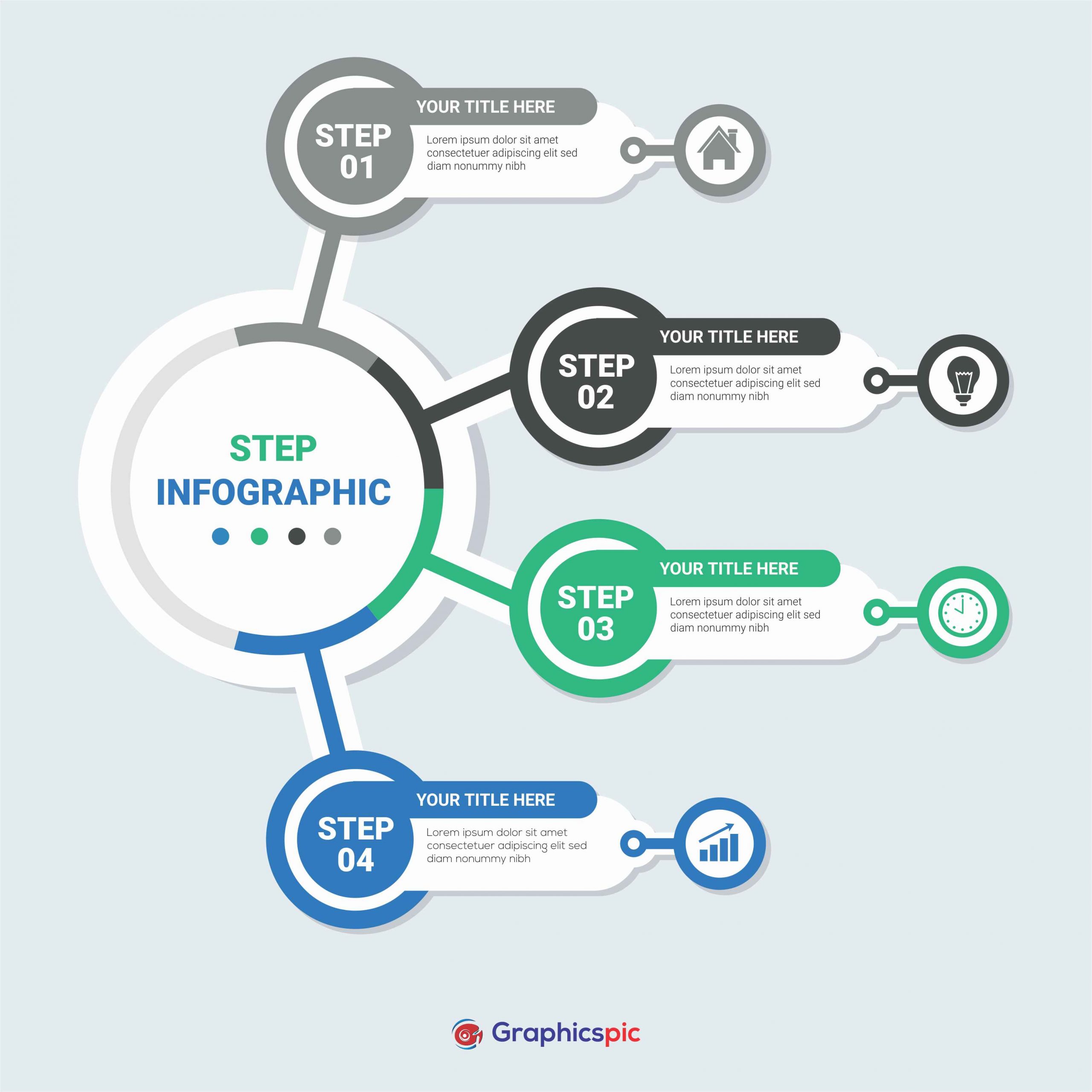 STEP 01

YOUR TITLE HERE

Lorem ipsum dolor sit amet consectetuer adipiscing elit sed diam nonummy nibh

STEP INFOGRAPHIC

STEP 02

YOUR TITLE HERE

Lorem ipsum dolor sit amet consectetuer adipiscing elit sed diam nonummy nibh

STEP 03

YOUR TITLE HERE

Lorem ipsum dolor sit amet consectetuer adipiscing elit sed diam nonummy nibh

STEP 04

YOUR TITLE HERE

Lorem ipsum dolor sit amet consectetuer adipiscing elit sed diam nonummy nibh

Graphicspic