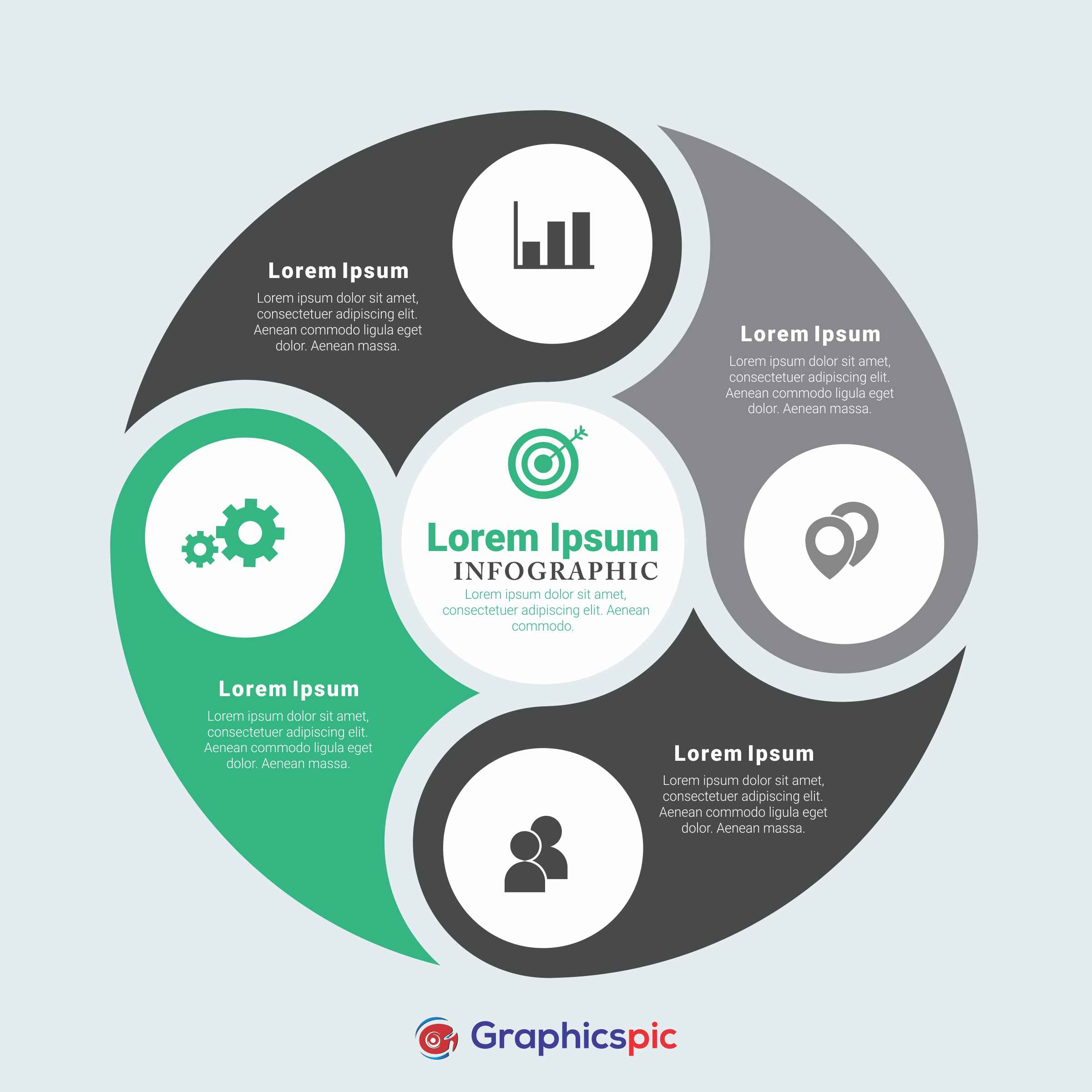 Lorem Ipsum

Lorem ipsum dolor sit amet, consectetuer adipiscing elit. Aenean commodo ligula eget dolor. Aenean massa.

Lorem Ipsum

Lorem ipsum dolor sit amet, consectetuer adipiscing elit. Aenean commodo ligula eget dolor. Aenean massa.

Lorem Ipsum

INFOGRAPHIC

Lorem ipsum dolor sit amet, consectetuer adipiscing elit. Aenean commodo.

Lorem Ipsum

Lorem ipsum dolor sit amet, consectetuer adipiscing elit. Aenean commodo ligula eget dolor. Aenean massa.

Lorem Ipsum

Lorem ipsum dolor sit amet, consectetuer adipiscing elit. Aenean commodo ligula eget dolor. Aenean massa.

Graphicspic