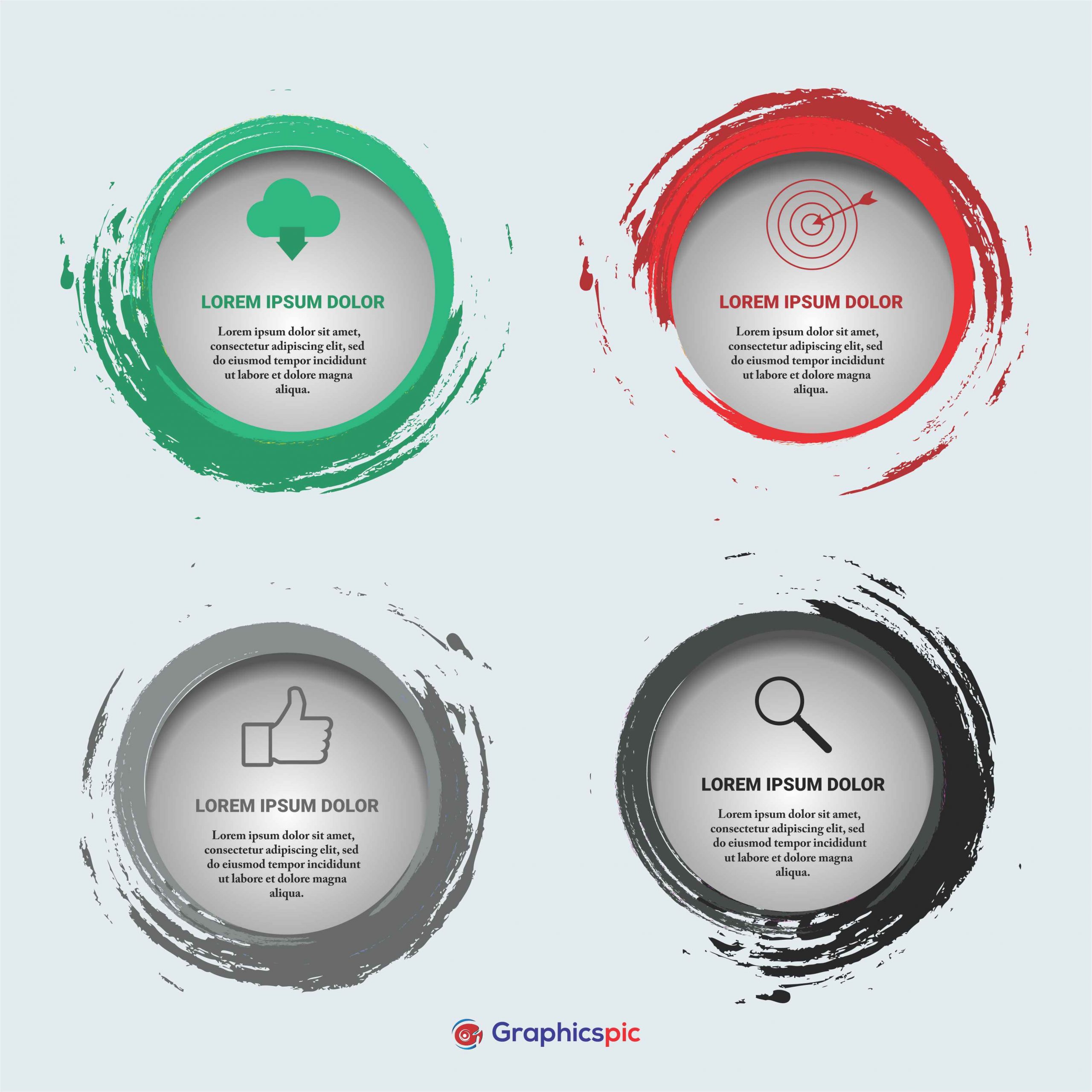 LOREM IPSUM DOLOR

Lorem ipsum dolor sit amet, consectetur adipiscing elit, sed do eiusmod tempor incididunt ut labore et dolore magna aliqua.

LOREM IPSUM DOLOR

Lorem ipsum dolor sit amet, consectetur adipiscing elit, sed do eiusmod tempor incididunt ut labore et dolore magna aliqua.

LOREM IPSUM DOLOR

Lorem ipsum dolor sit amet, consectetur adipiscing elit, sed do eiusmod tempor incididunt ut labore et dolore magna aliqua.

LOREM IPSUM DOLOR

Lorem ipsum dolor sit amet, consectetur adipiscing elit, sed do eiusmod tempor incididunt ut labore et dolore magna aliqua.

Graphicspic