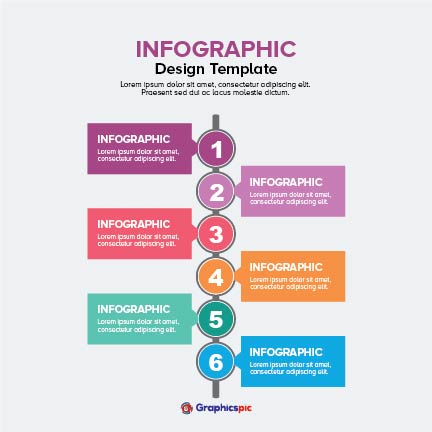 INFOGRAPHIC
Design Template
Lorem ipsum dolor sit amet, consectetur adipiscing elit. Praesent sed dui ac lacus molestie dictum.

INFOGRAPHIC
Lorem ipsum dolor sit amet, consectetur adipiscing elit.

1

2

INFOGRAPHIC
Lorem ipsum dolor sit amet, consectetur adipiscing elit.

INFOGRAPHIC
Lorem ipsum dolor sit amet, consectetur adipiscing elit.

3

4

INFOGRAPHIC
Lorem ipsum dolor sit amet, consectetur adipiscing elit.

INFOGRAPHIC
Lorem ipsum dolor sit amet, consectetur adipiscing elit.

5

6

INFOGRAPHIC
Lorem ipsum dolor sit amet, consectetur adipiscing elit.

Graphicspic