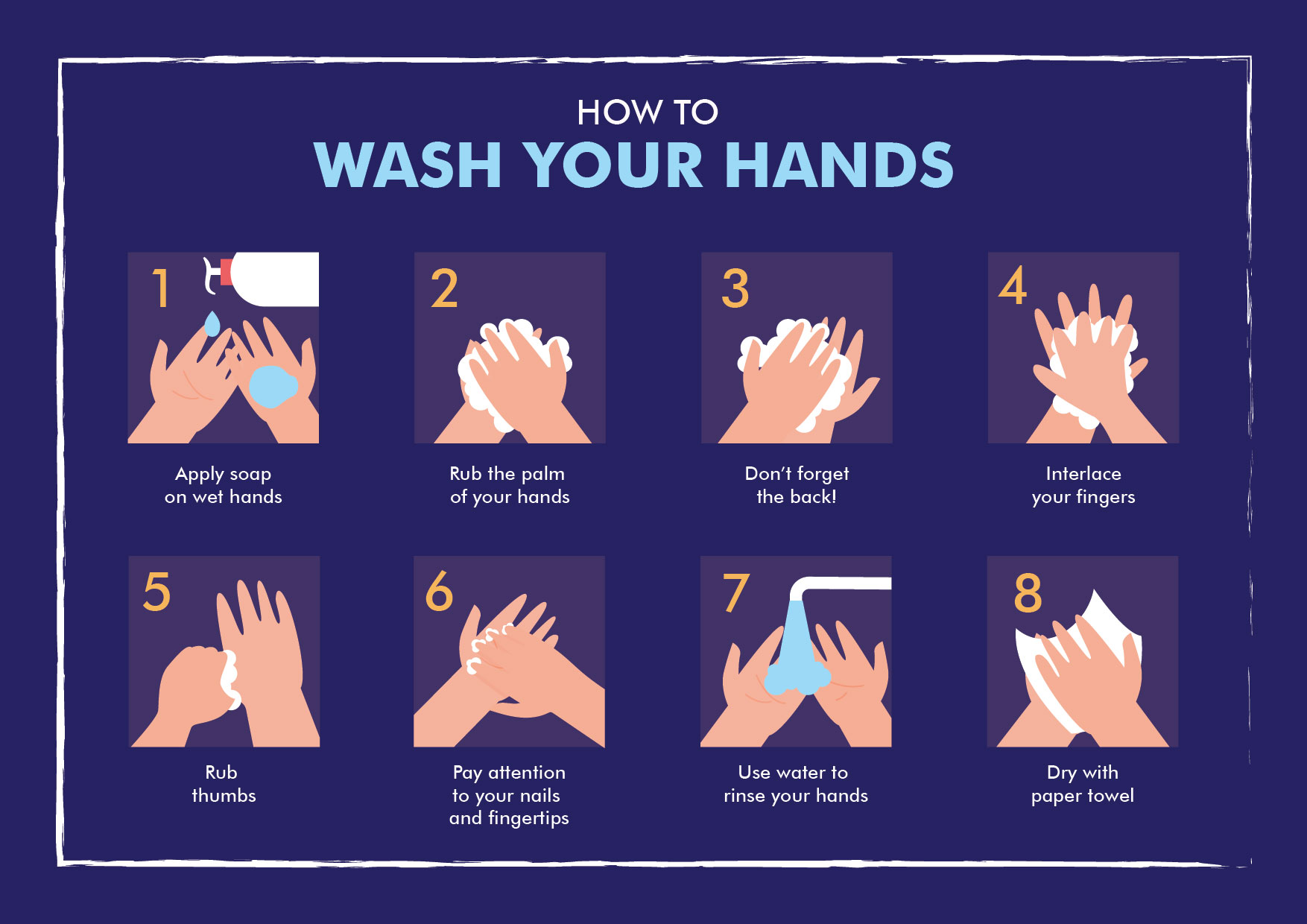 HOW TO
WASH YOUR HANDS

1
Apply soap on wet hands

2
Rub the palm of your hands

3
Don't forget the back!

4
Interlace your fingers

5
Rub thumbs

6
Pay attention to your nails and fingertips

7
Use water to rinse your hands

8
Dry with paper towel